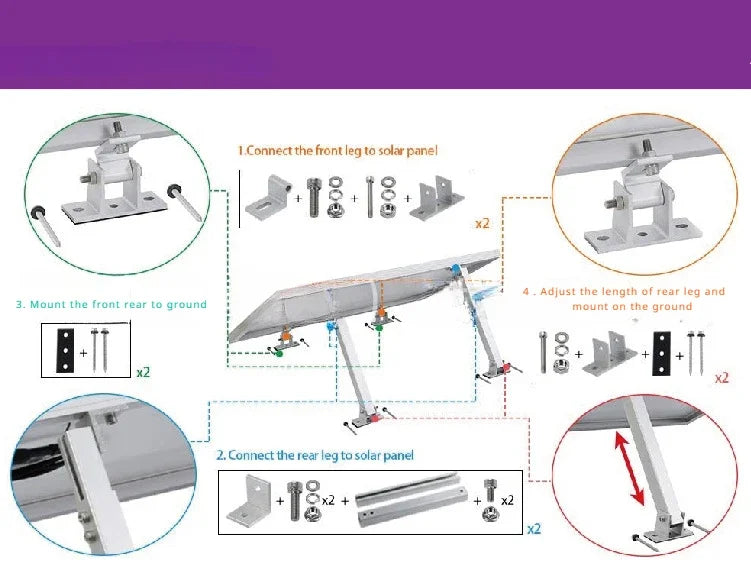 1.Connect the front leg to solar panel

+ + +

x2

3. Mount the front rear to ground

+

x2

4 . Adjust the length of rear leg and mount on the ground

+ + +

x2

2. Connect the rear leg to solar panel

+ x2 + + x2

x2