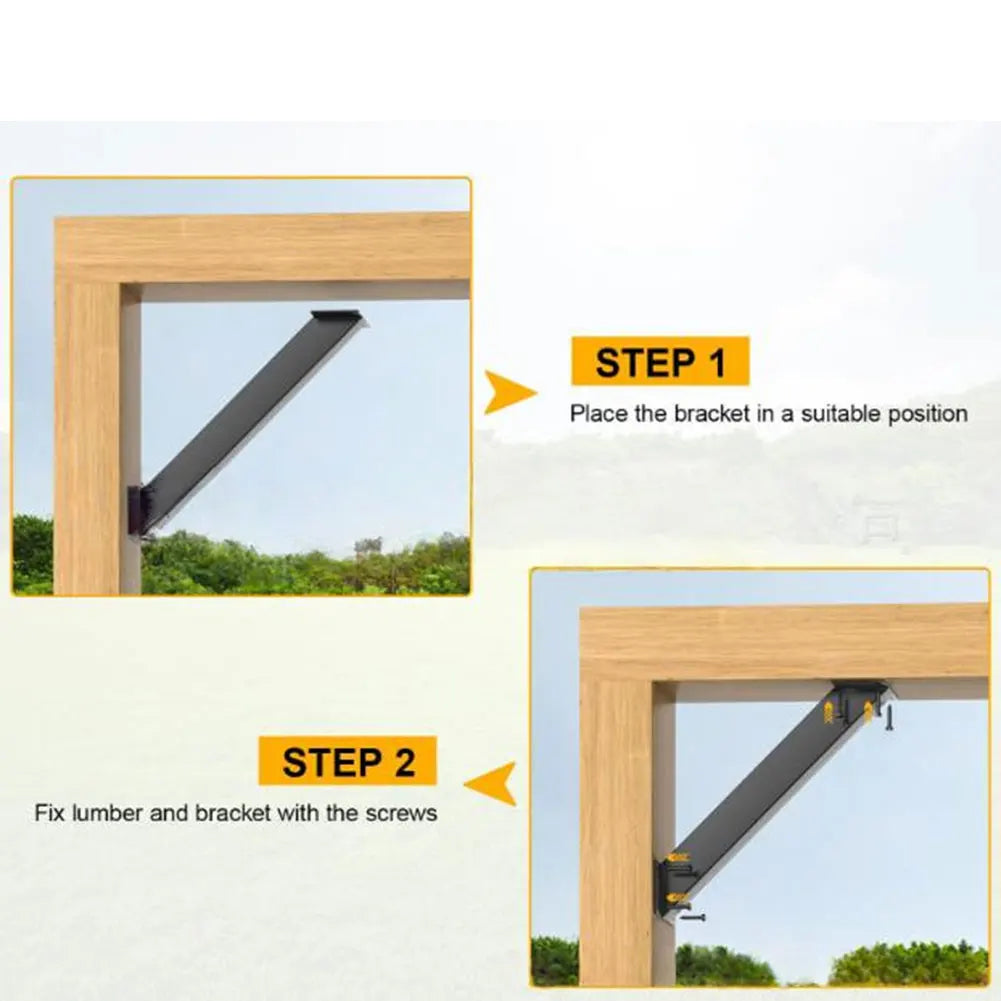 STEP 1

Place the bracket in a suitable position

STEP 2

Fix lumber and bracket with the screws