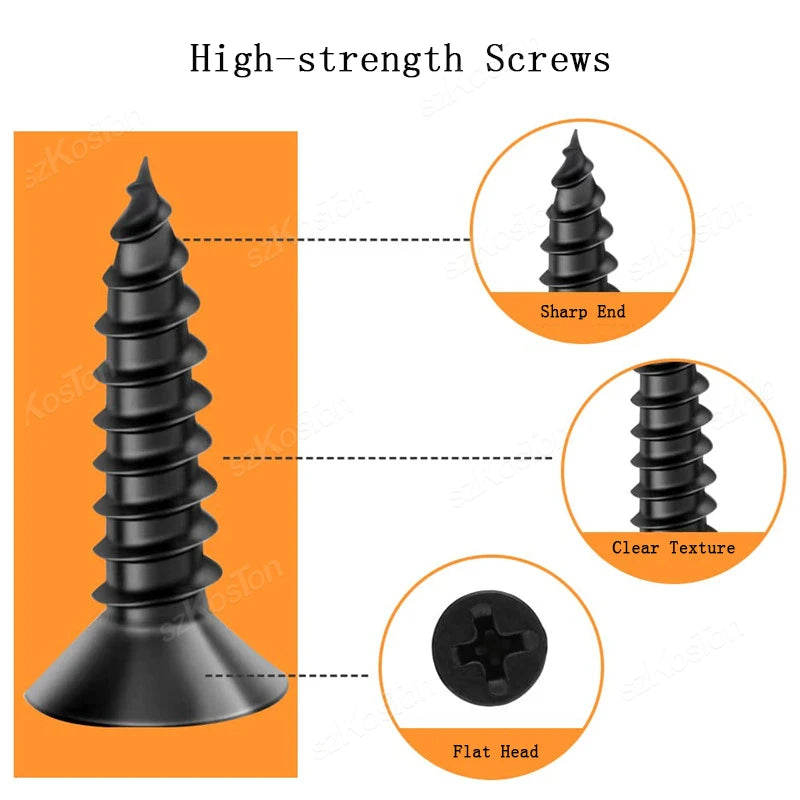 High-strength Screws

szKosTon

Sharp End

Clear Texture

Flat Head