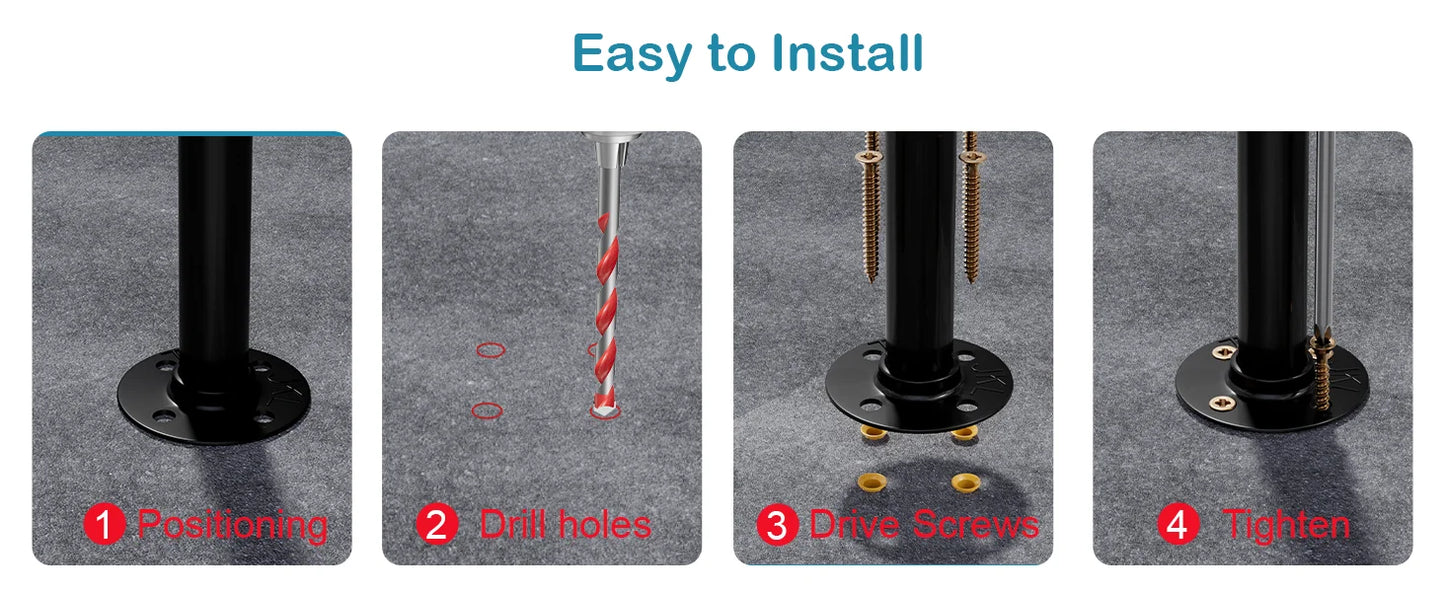 Easy to Install

1 Positioning

2 Drill holes

3 Drive Screws

4 Tighten