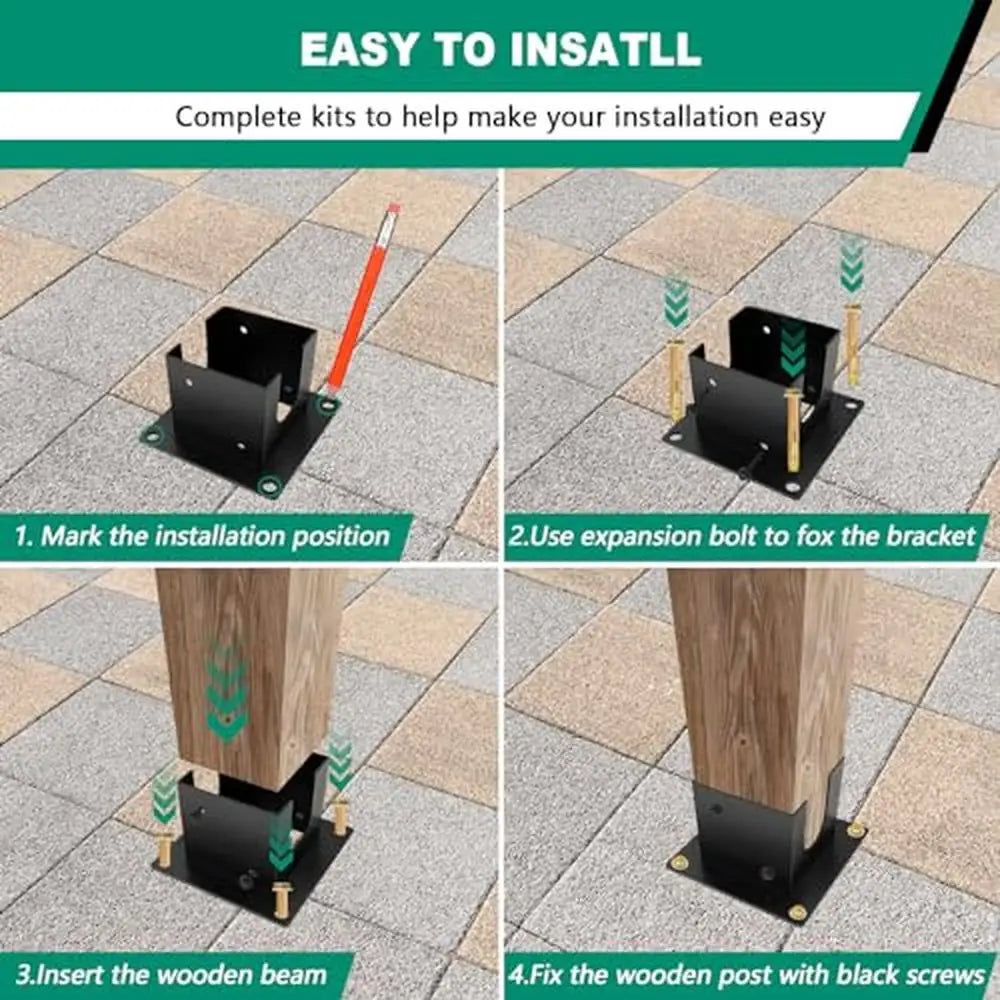 EASY TO INSATLL

Complete kits to help make your installation easy

1. Mark the installation position

2.Use expansion bolt to fox the bracket

3.Insert the wooden beam

4.Fix the wooden post with black screws