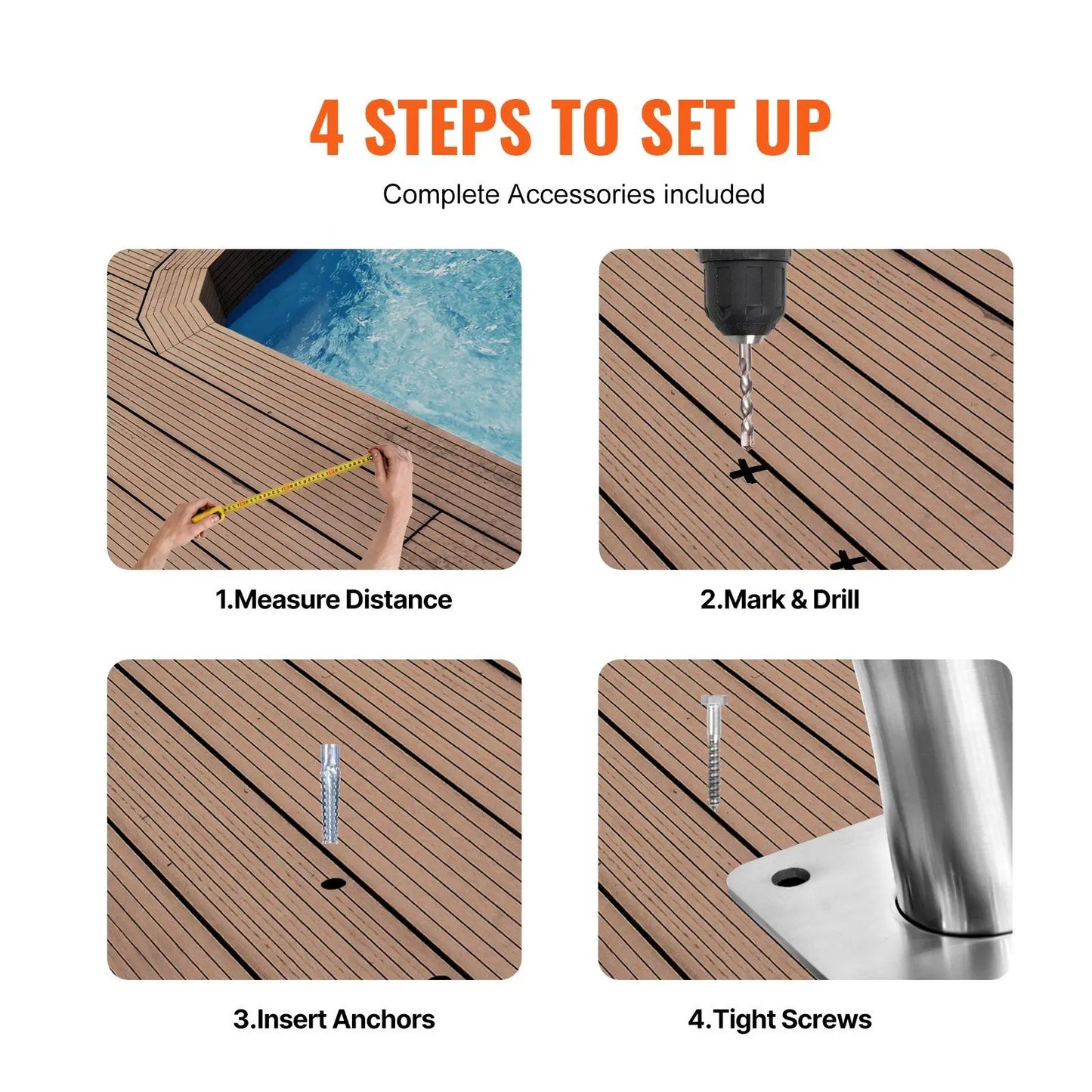 4 STEPS TO SET UP

Complete Accessories included

1.Measure Distance

2.Mark & Drill

3.Insert Anchors

4.Tight Screws