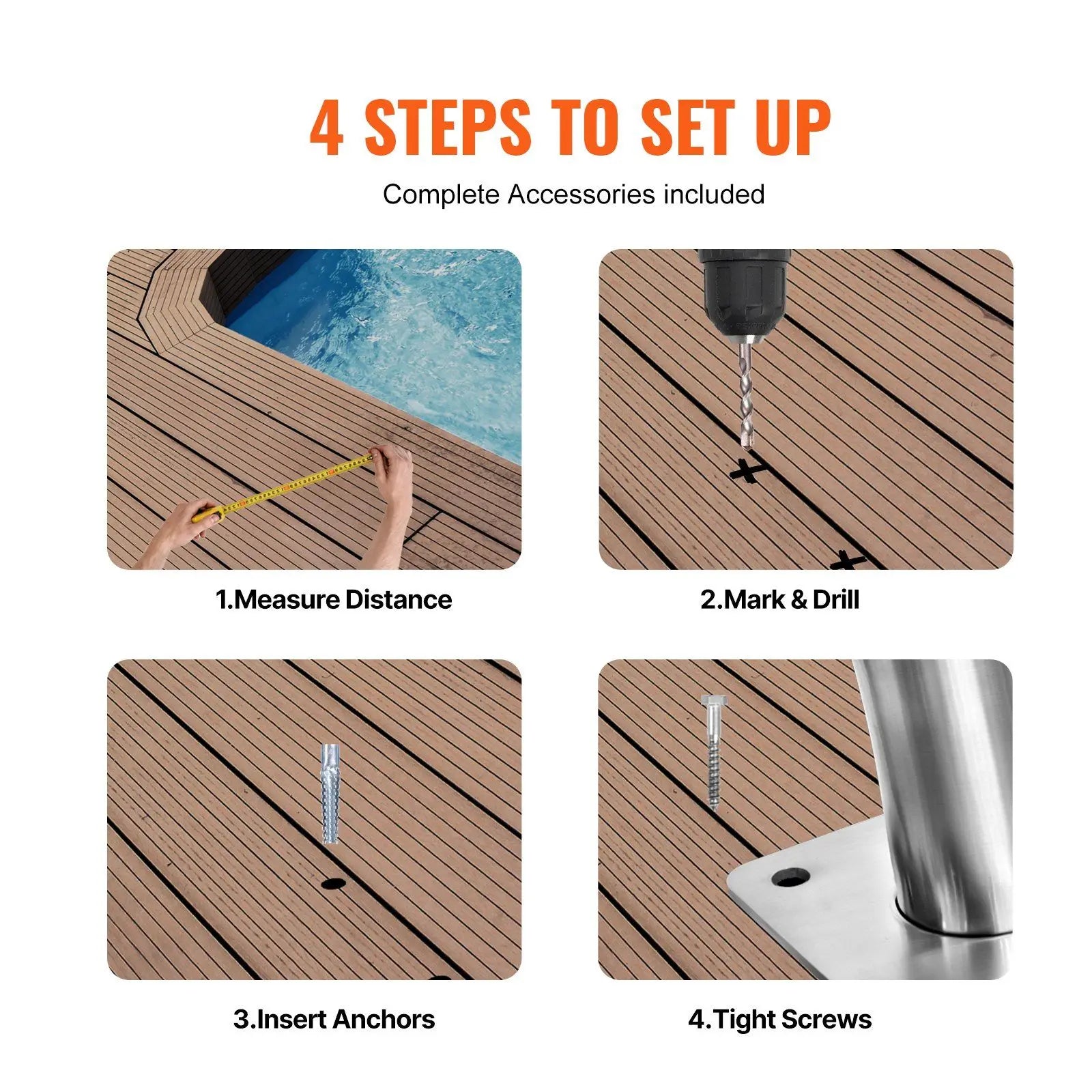 4 STEPS TO SET UP

Complete Accessories included

1.Measure Distance

2.Mark & Drill

3.Insert Anchors

4.Tight Screws