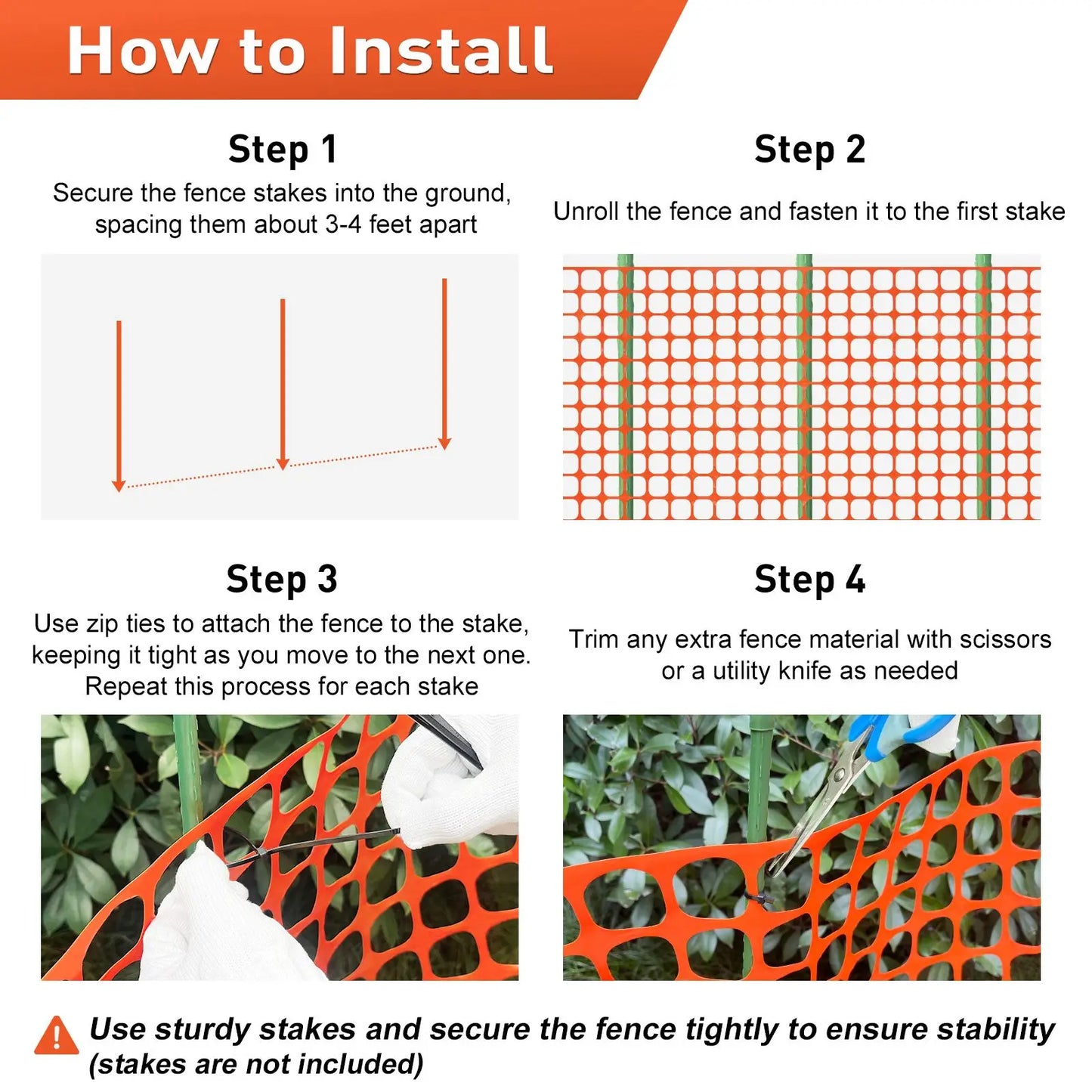 How to Install

Step 1
Secure the fence stakes into the ground, spacing them about 3-4 feet apart

Step 2
Unroll the fence and fasten it to the first stake

Step 3
Use zip ties to attach the fence to the stake, keeping it tight as you move to the next one. Repeat this process for each stake

Step 4
Trim any extra fence material with scissors or a utility knife as needed

Use sturdy stakes and secure the fence tightly to ensure stability (stakes are not included)