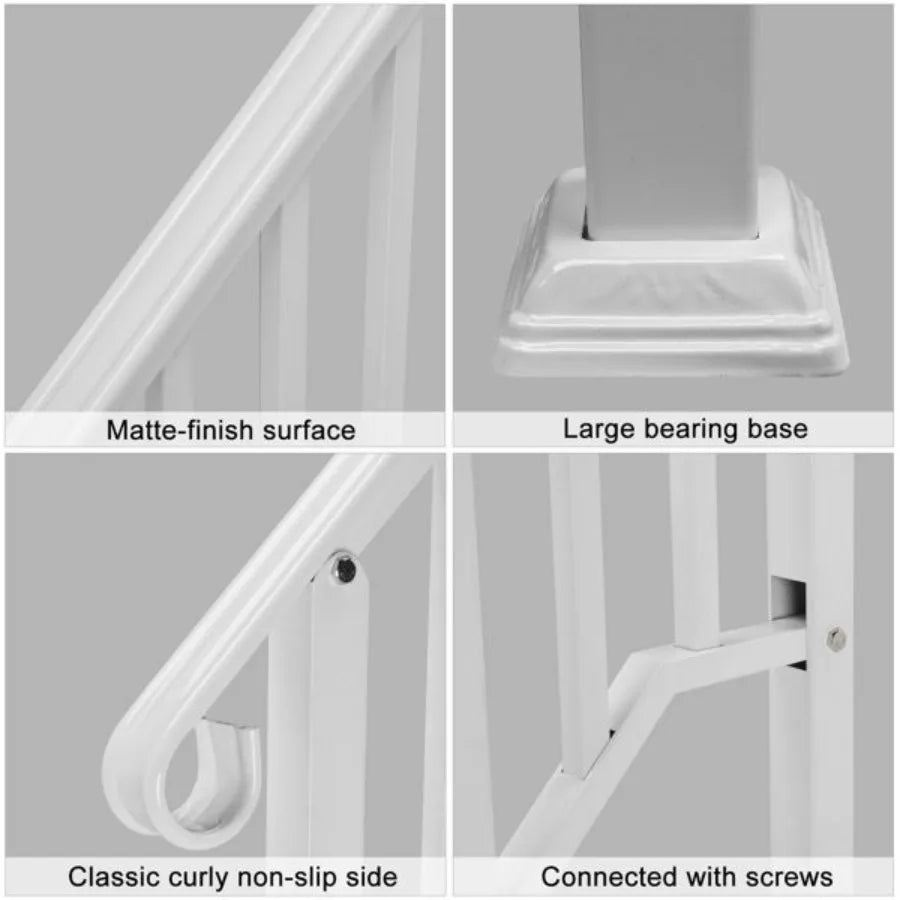 Matte-finish surface

Large bearing base

Classic curly non-slip side

Connected with screws