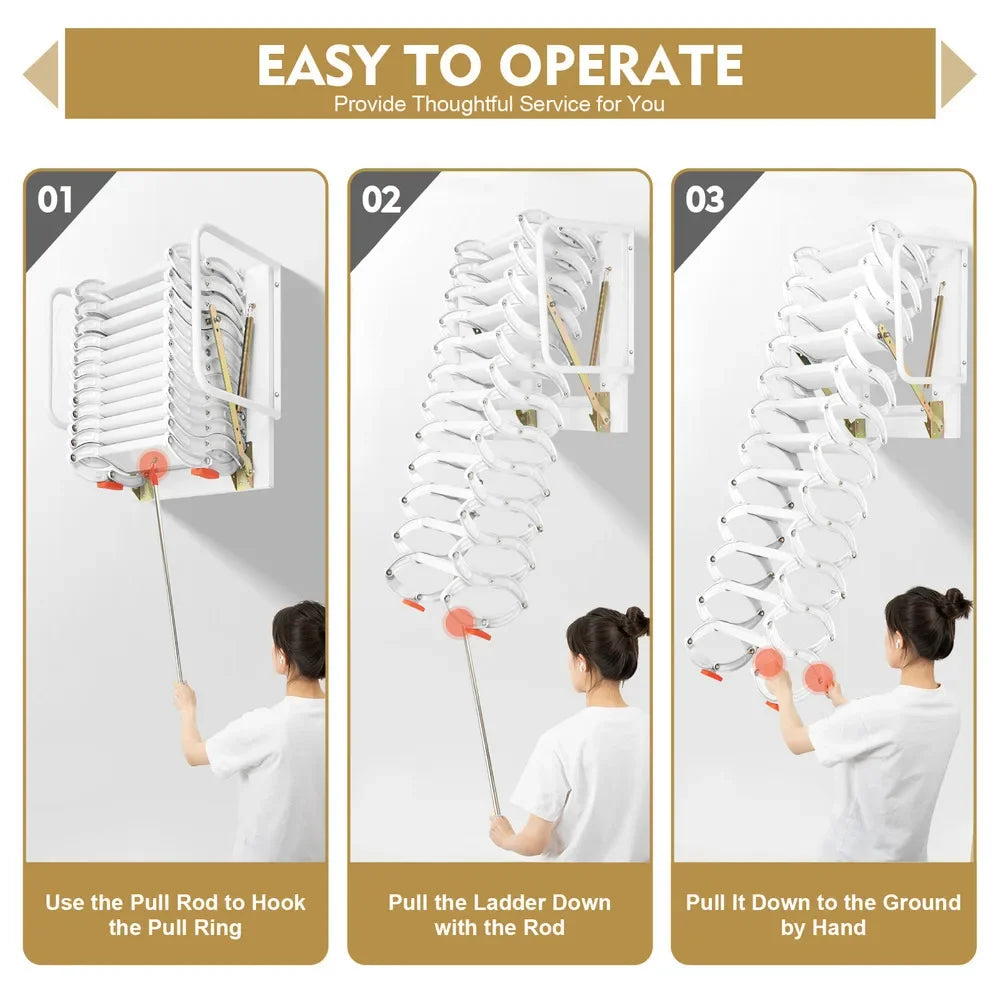 EASY TO OPERATE
Provide Thoughtful Service for You

01

Use the Pull Rod to Hook the Pull Ring

02

Pull the Ladder Down with the Rod

03

Pull It Down to the Ground by Hand