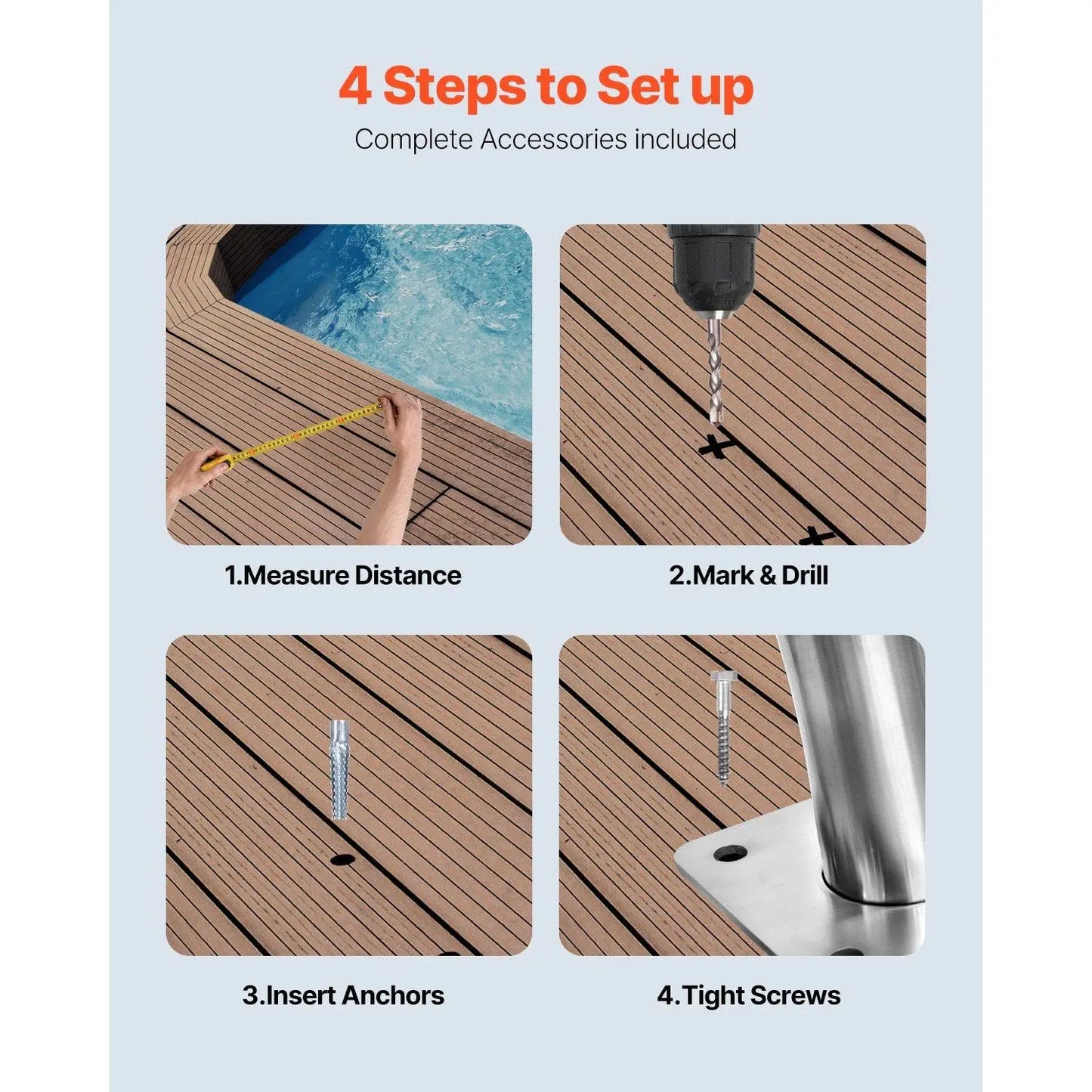 4 Steps to Set up

Complete Accessories included

1.Measure Distance

2.Mark & Drill

3.Insert Anchors

4.Tight Screws