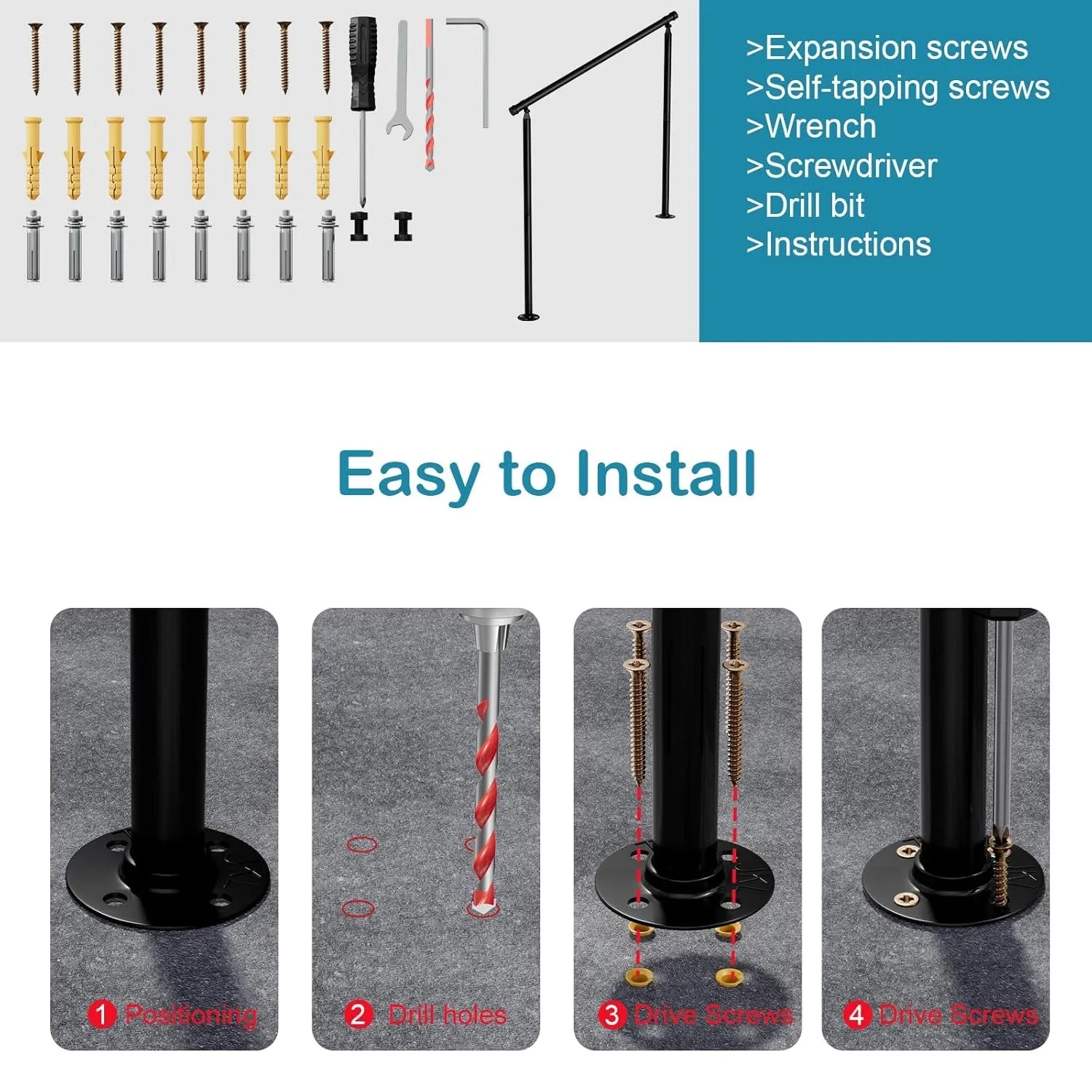 >Expansion screws
>Self-tapping screws
>Wrench
>Screwdriver
>Drill bit
>Instructions

Easy to Install

1 Positioning

2 Drill holes

3 Drive Screws

4 Drive Screws