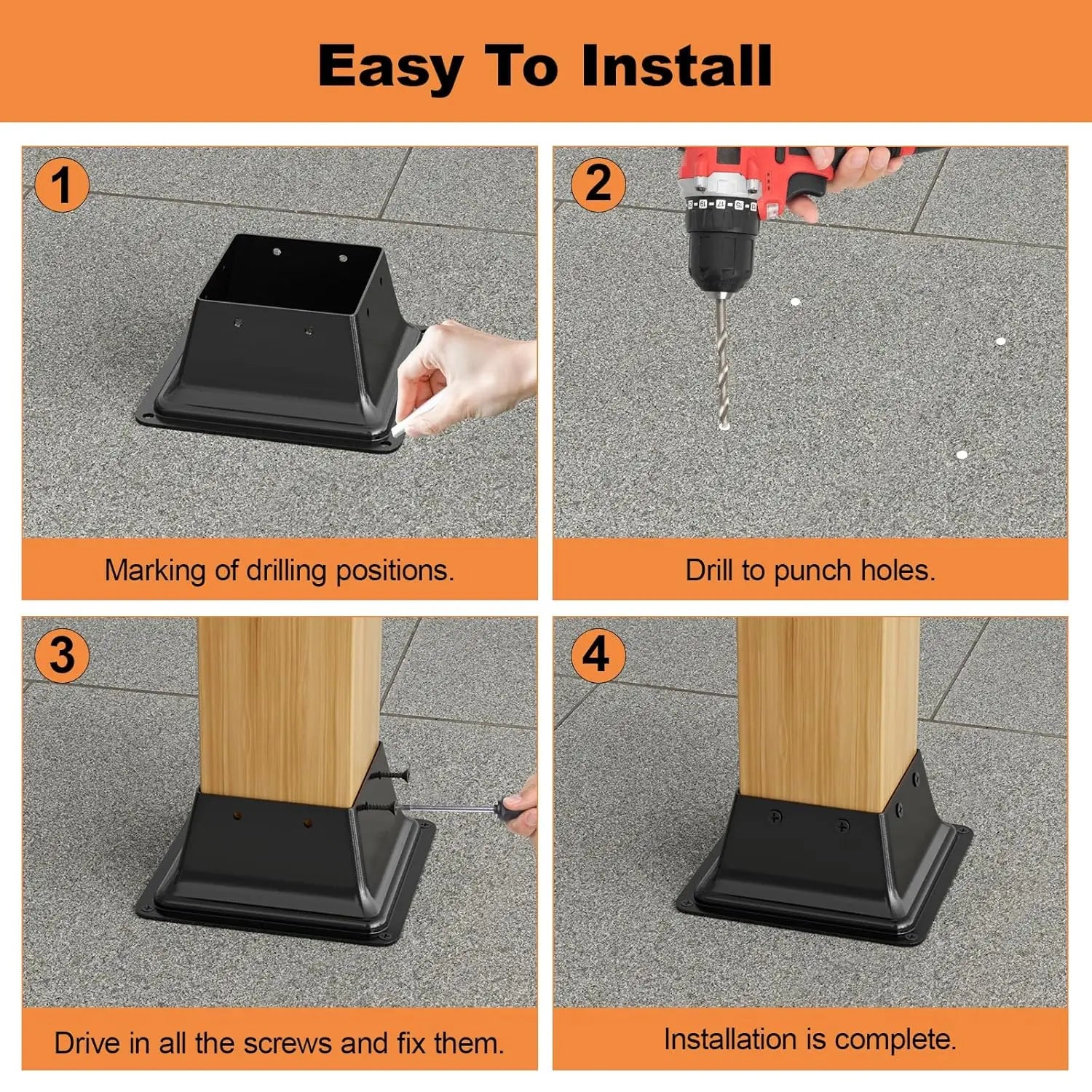 Easy To Install

1

Marking of drilling positions.

2

Drill to punch holes.

3

Drive in all the screws and fix them.

4

Installation is complete.