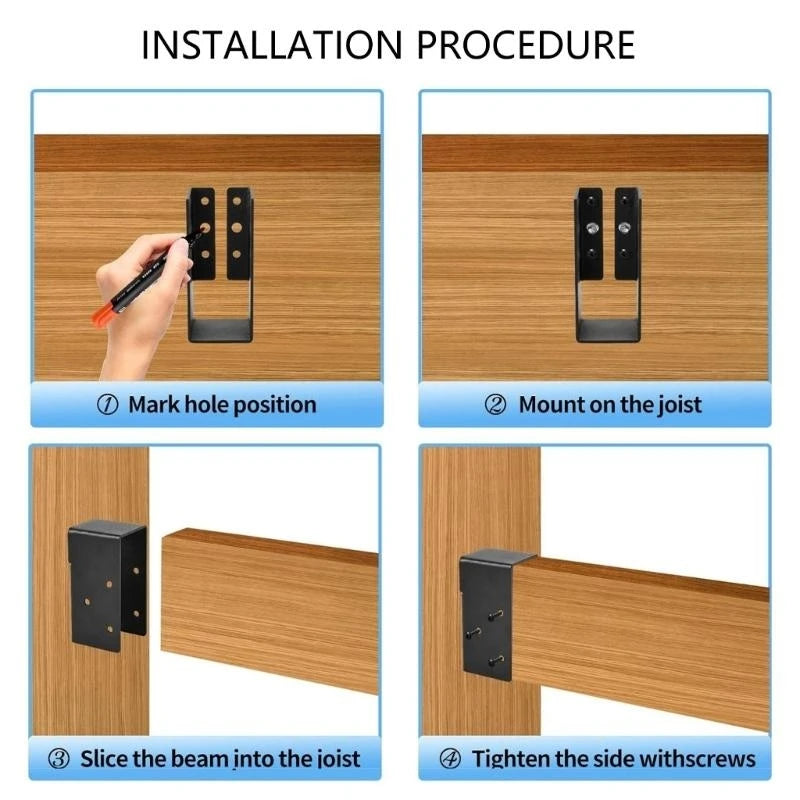 INSTALLATION PROCEDURE

① Mark hole position

② Mount on the joist

③ Slice the beam into the joist

④ Tighten the side withscrews