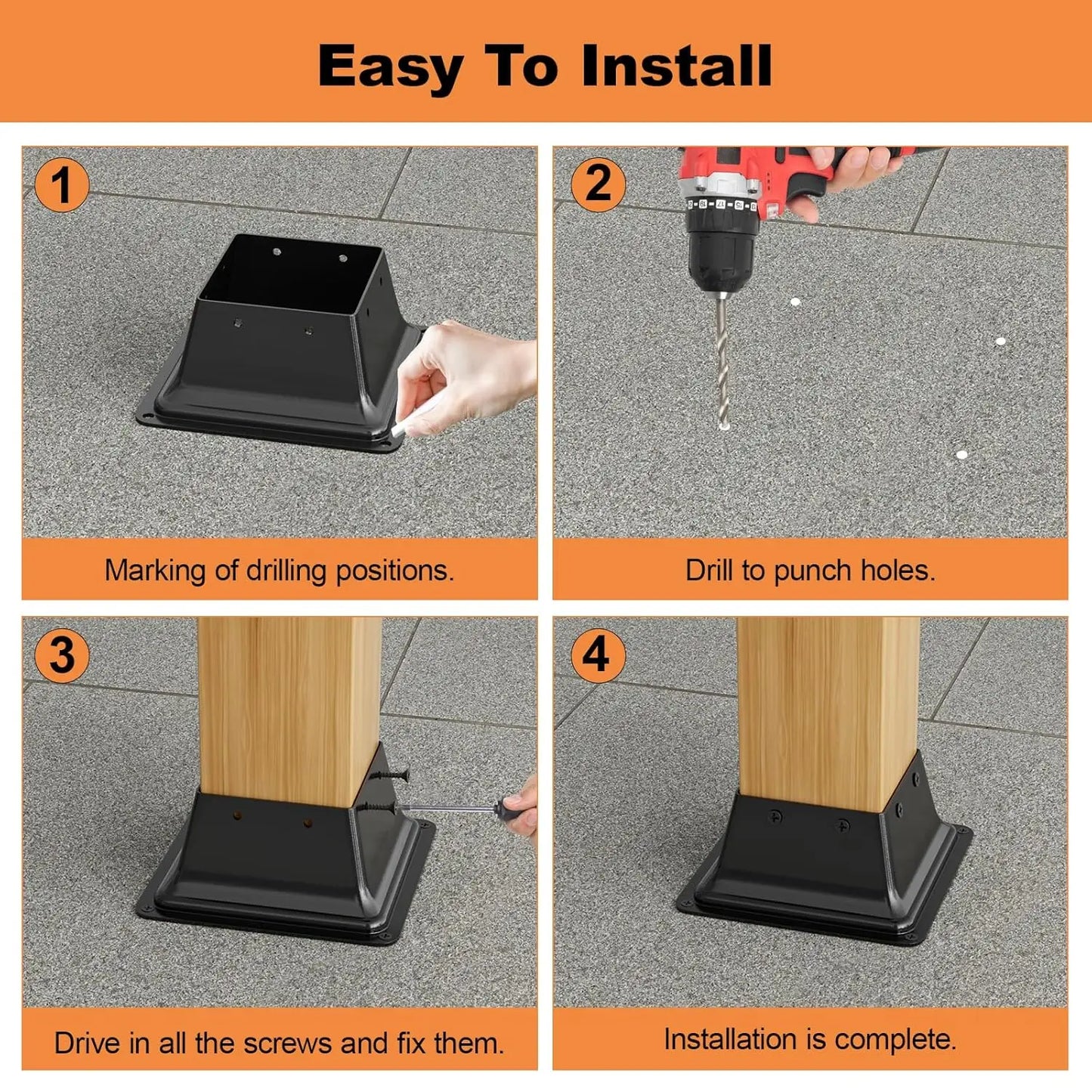 Easy To Install

1

Marking of drilling positions.

2

Drill to punch holes.

3

Drive in all the screws and fix them.

4

Installation is complete.