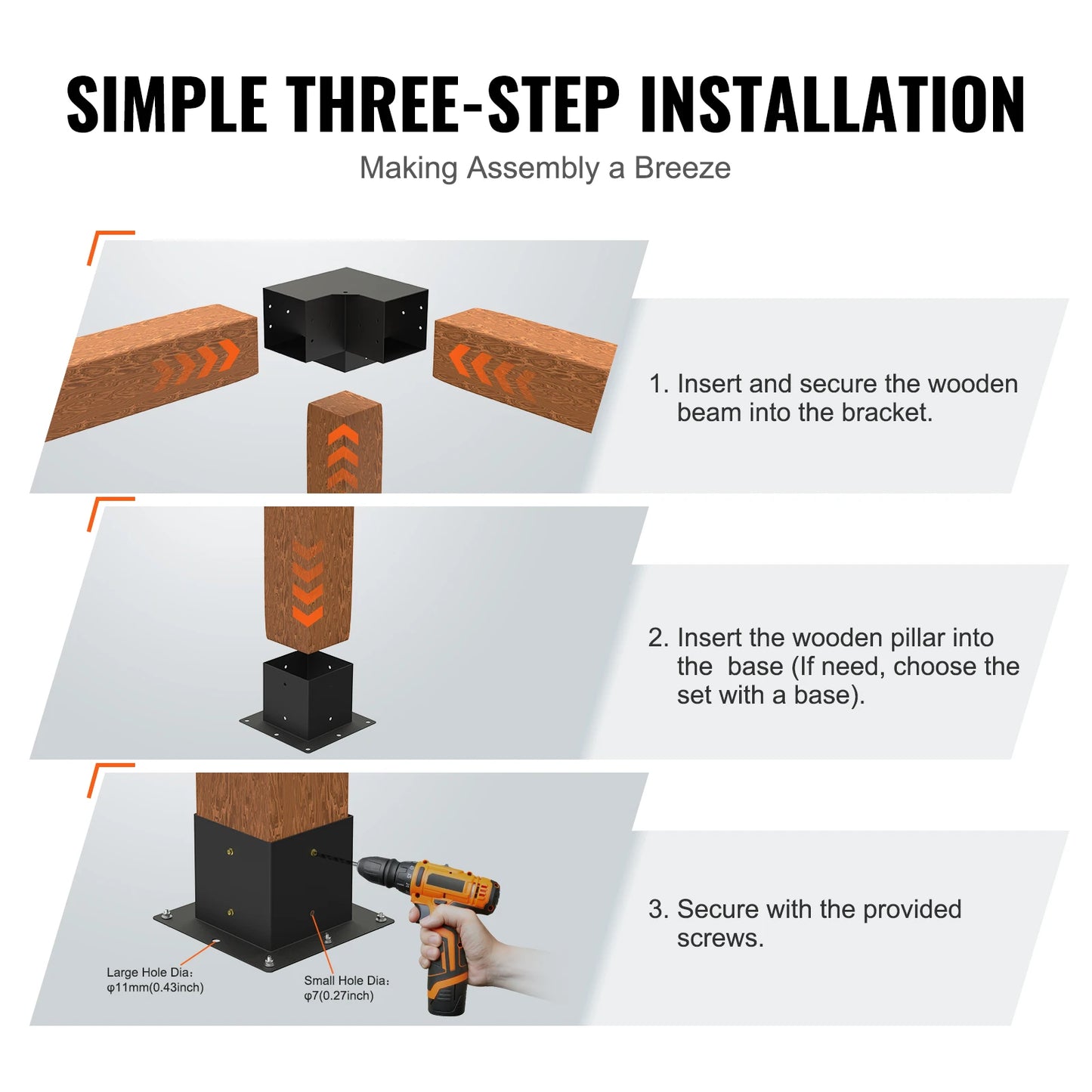 SIMPLE THREE-STEP INSTALLATION

Making Assembly a Breeze

1. Insert and secure the wooden beam into the bracket.

2. Insert the wooden pillar into the base (If need, choose the set with a base).

Large Hole Dia: φ11mm(0.43inch)

Small Hole Dia: φ7(0.27inch)

3. Secure with the provided screws.