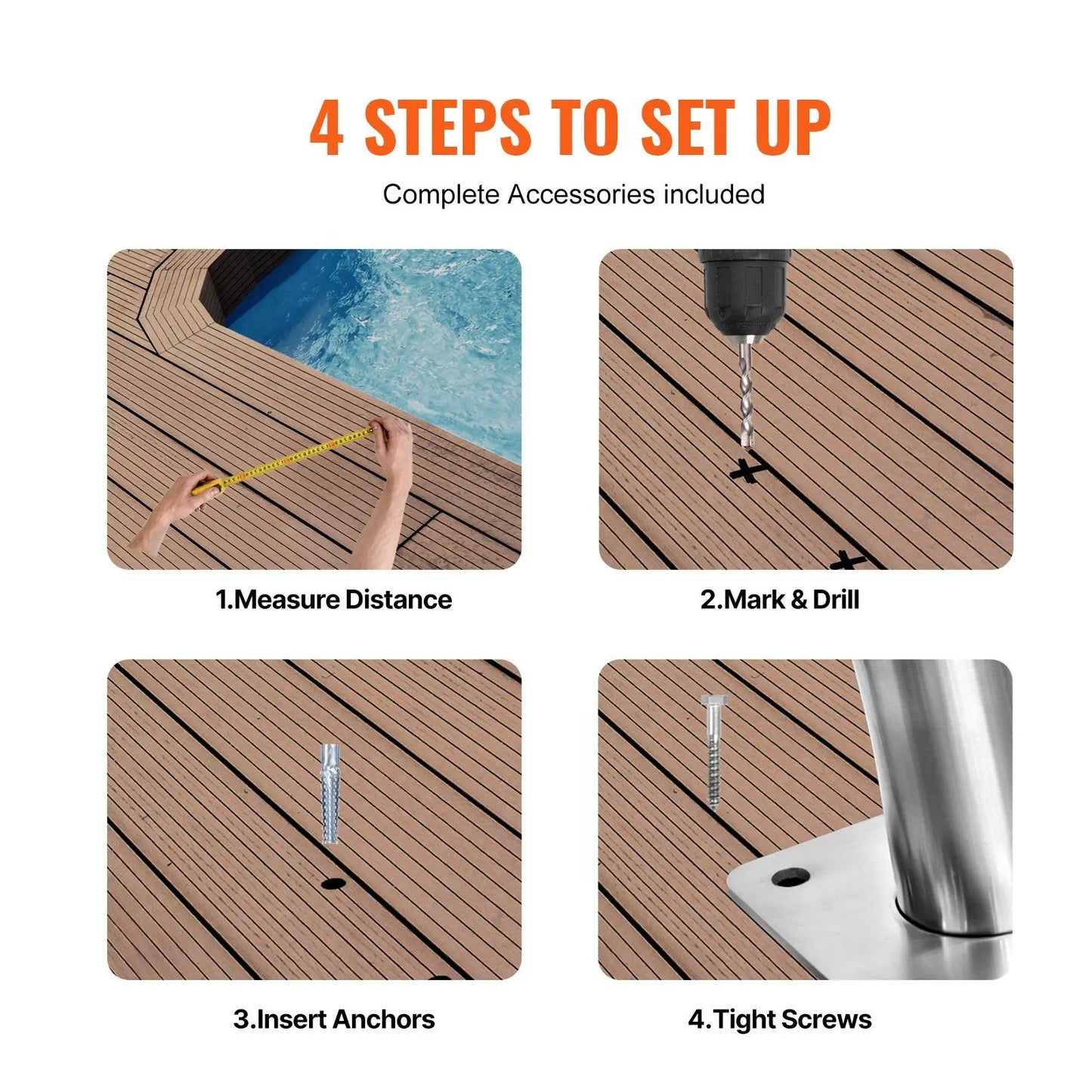 4 STEPS TO SET UP

Complete Accessories included

1.Measure Distance

2.Mark & Drill

3.Insert Anchors

4.Tight Screws