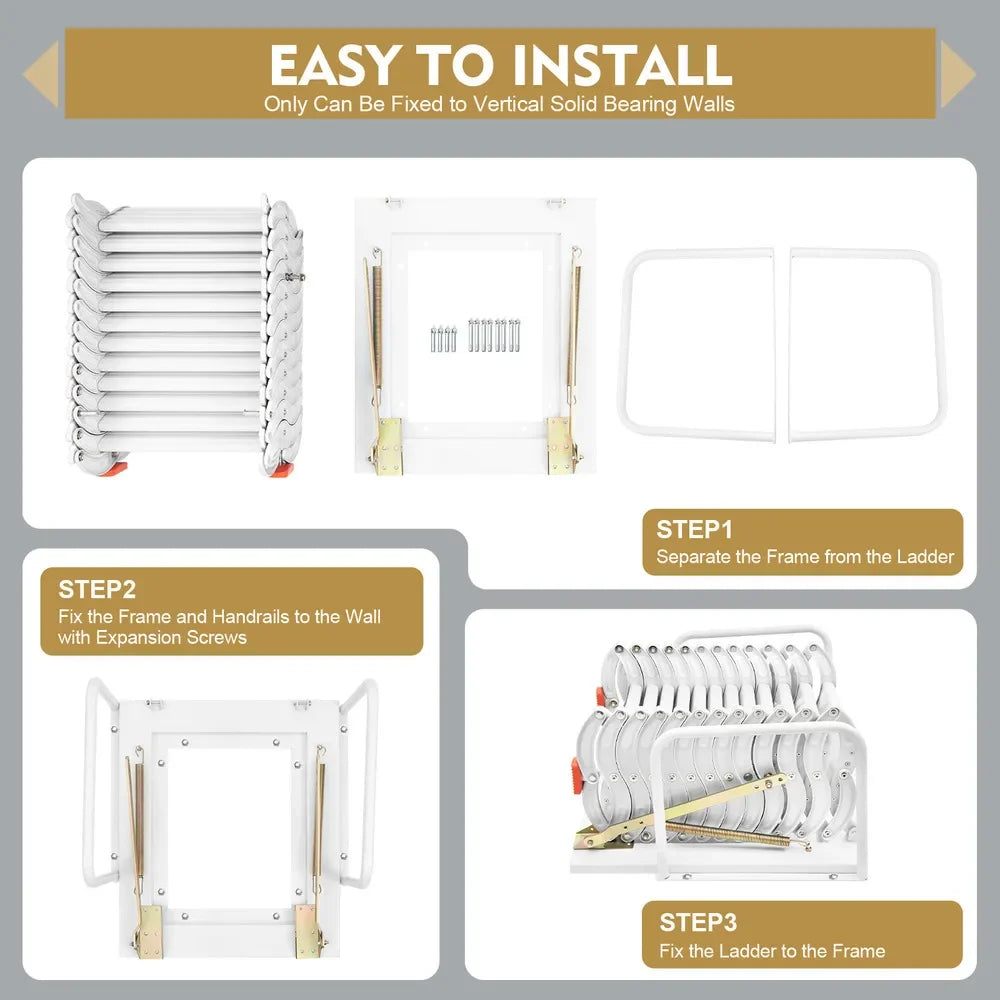 EASY TO INSTALL
Only Can Be Fixed to Vertical Solid Bearing Walls

STEP1
Separate the Frame from the Ladder

STEP2
Fix the Frame and Handrails to the Wall with Expansion Screws

STEP3
Fix the Ladder to the Frame