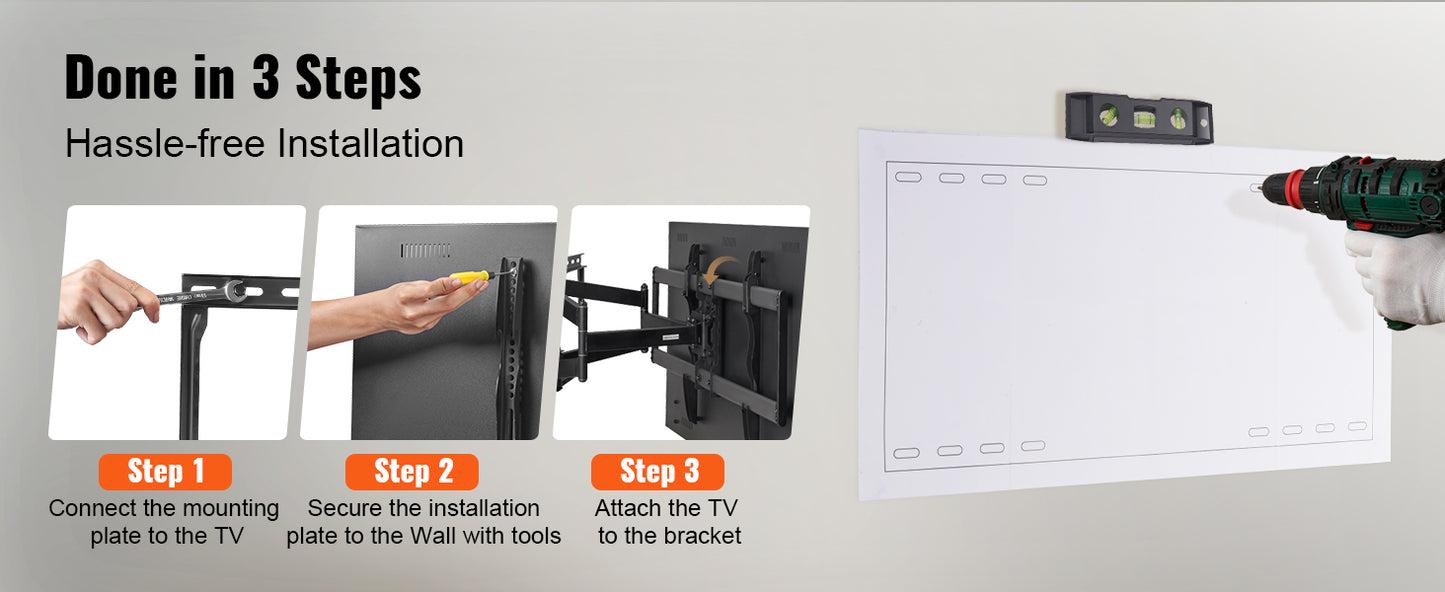 Done in 3 Steps

Hassle-free Installation

Step 1

Connect the mounting plate to the TV

Step 2

Secure the installation plate to the Wall with tools

Step 3

Attach the TV to the bracket